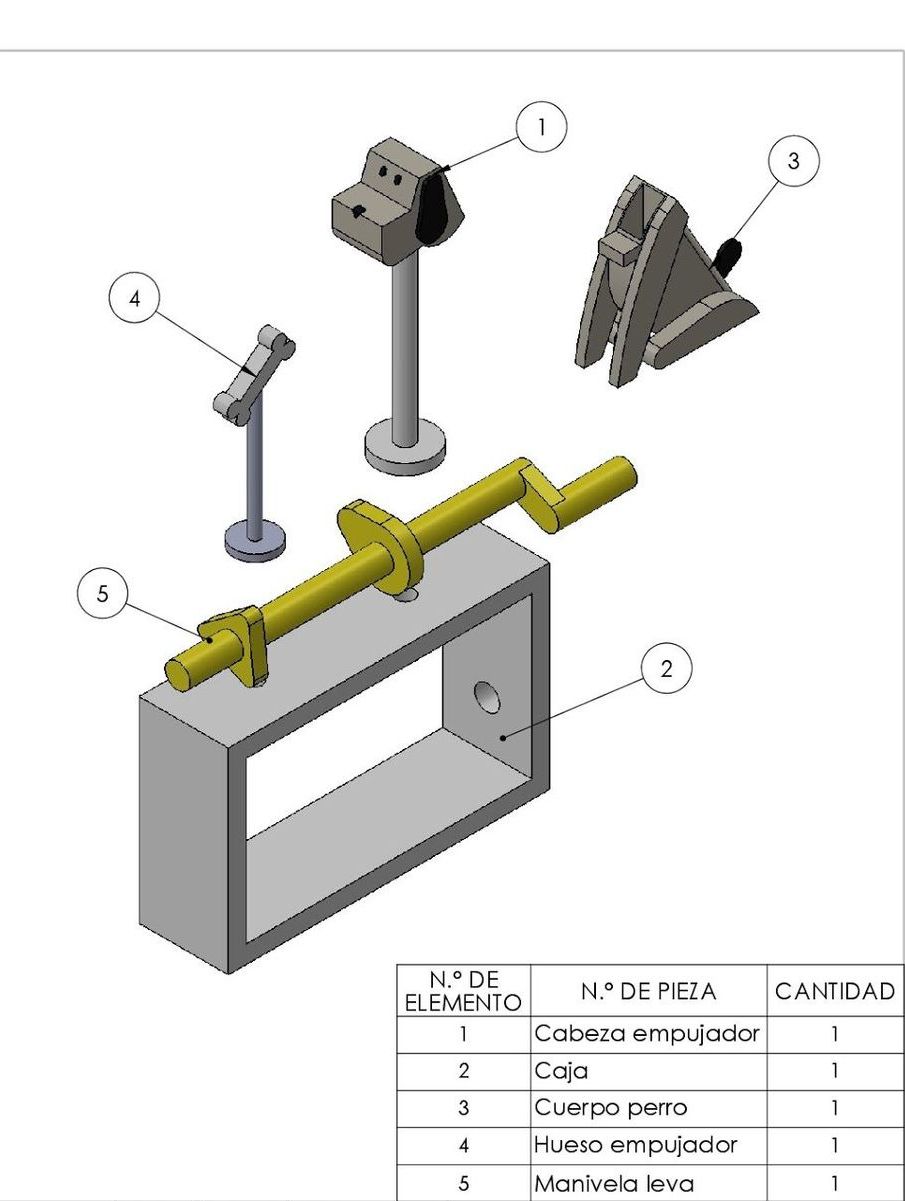 1

3

4

5

2

| N.º DE ELEMENTO | N.º DE PIEZA | CANTIDAD |
|---|---|---|
| 1 | Cabeza empujador | 1 |
| 2 | Caja | 1 |
| 3 | Cuerpo perro | 1 |
| 4 | Hueso empujador | 1 |
| 5 | Manivela leva | 1 |